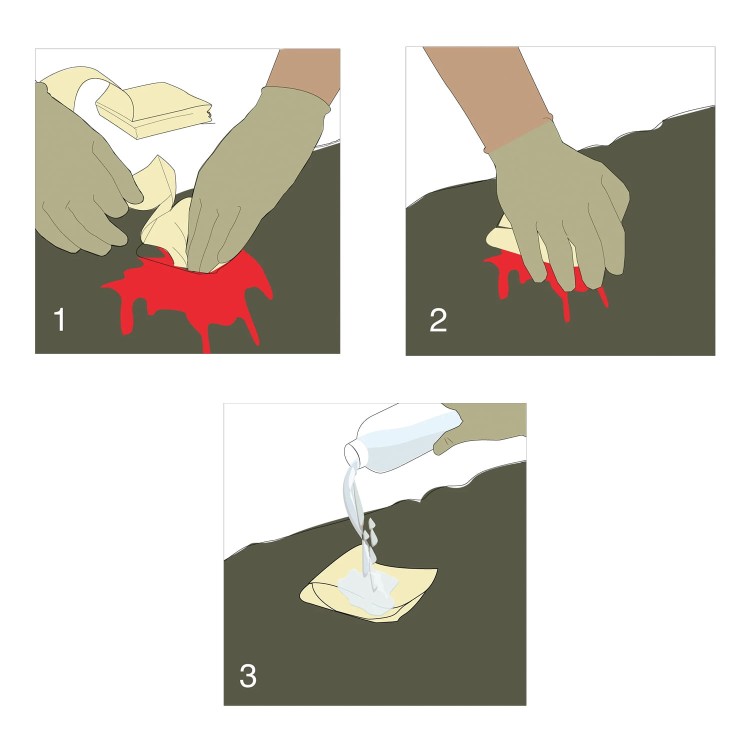 1

2

3