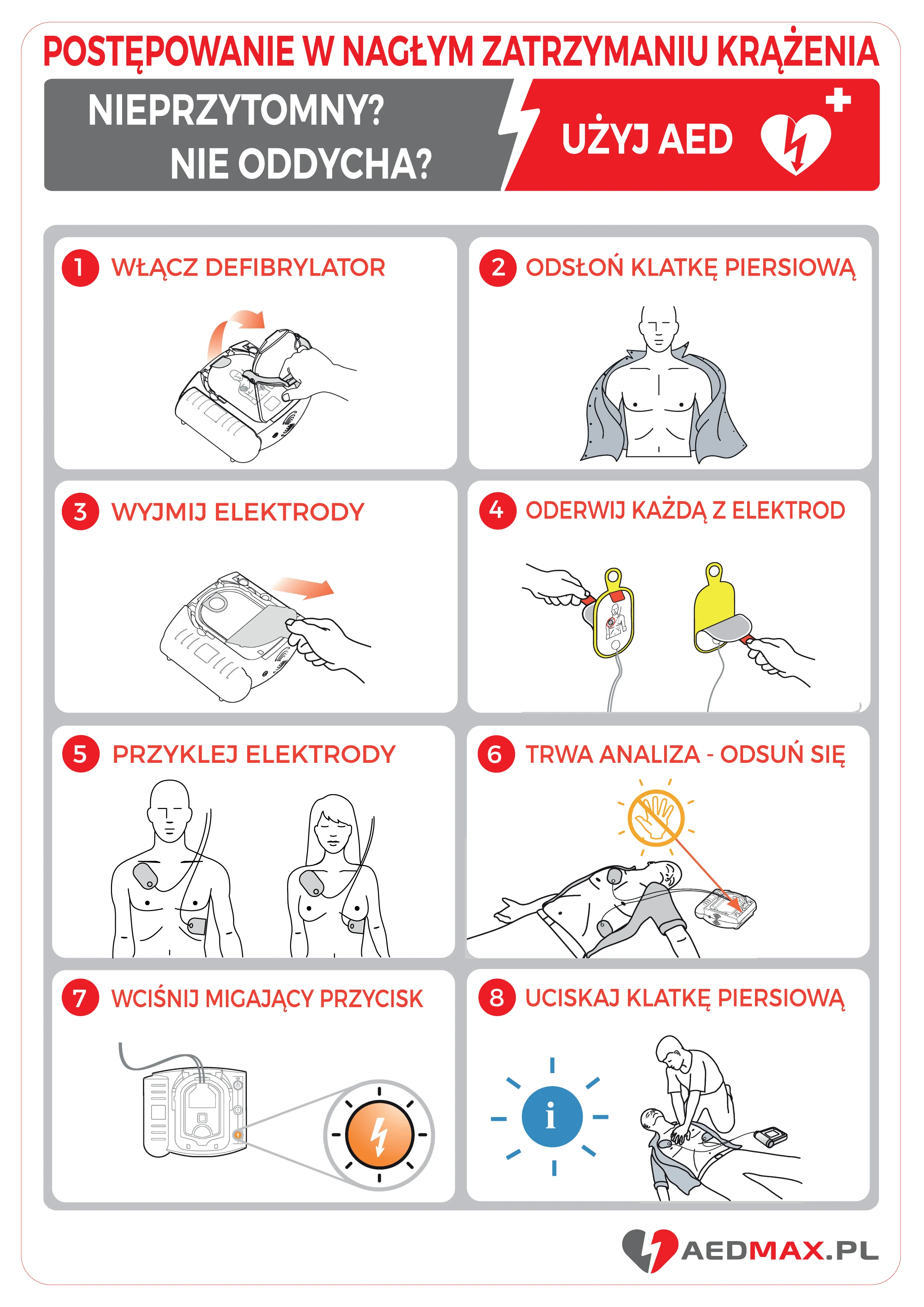 POSTĘPOWANIE W NAGŁYM ZATRZYMANIU KRĄŻENIA

NIEPRZYTOMNY?
NIE ODDYCHA?

UŻYJ AED

1 WŁĄCZ DEFIBRYLATOR

2 ODSŁOŃ KLATKĘ PIERSIOWĄ

3 WYJMIJ ELEKTRODY

4 ODERWIJ KAŻDĄ Z ELEKTROD

5 PRZYKLEJ ELEKTRODY

6 TRWA ANALIZA - ODSUŃ SIĘ

7 WCIŚNIJ MIGAJĄCY PRZYCISK

8 UCISKAJ KLATKĘ PIERSIOWĄ

i

AEDMAX.PL